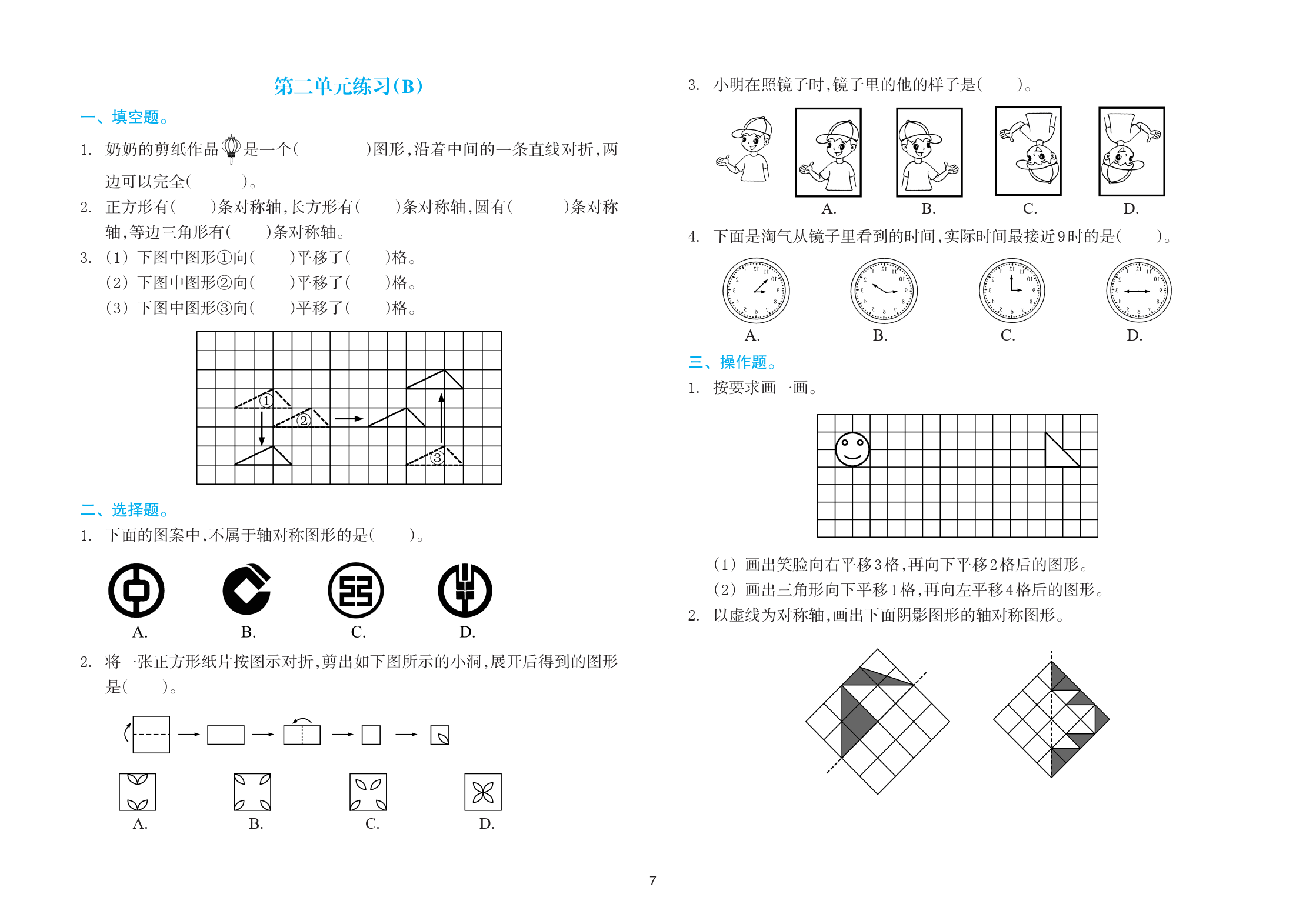 第二单元练习(B)

一、填空题。

1. 奶奶的剪纸作品是一个(　　　)图形,沿着中间的一条直线对折,两边可以完全(　　　)。

2. 正方形有(　　)条对称轴,长方形有(　　)条对称轴,圆有(　　　)条对称轴,等边三角形有(　　)条对称轴。

3. (1) 下图中图形①向(　　)平移了(　　)格。
(2) 下图中图形②向(　　)平移了(　　)格。
(3) 下图中图形③向(　　)平移了(　　)格。

①
②
③

二、选择题。

1. 下面的图案中,不属于轴对称图形的是(　　)。

A.　B.　C.　D.

2. 将一张正方形纸片按图示对折,剪出如下图所示的小洞,展开后得到的图形是(　　)。

A.　B.　C.　D.

3. 小明在照镜子时,镜子里的他的样子是(　　)。

A.　B.　C.　D.

4. 下面是淘气从镜子里看到的时间,实际时间最接近9时的是(　　)。

A.　B.　C.　D.

三、操作题。

1. 按要求画一画。

(1) 画出笑脸向右平移3格,再向下平移2格后的图形。
(2) 画出三角形向下平移1格,再向左平移4格后的图形。

2. 以虚线为对称轴,画出下面阴影图形的轴对称图形。

7